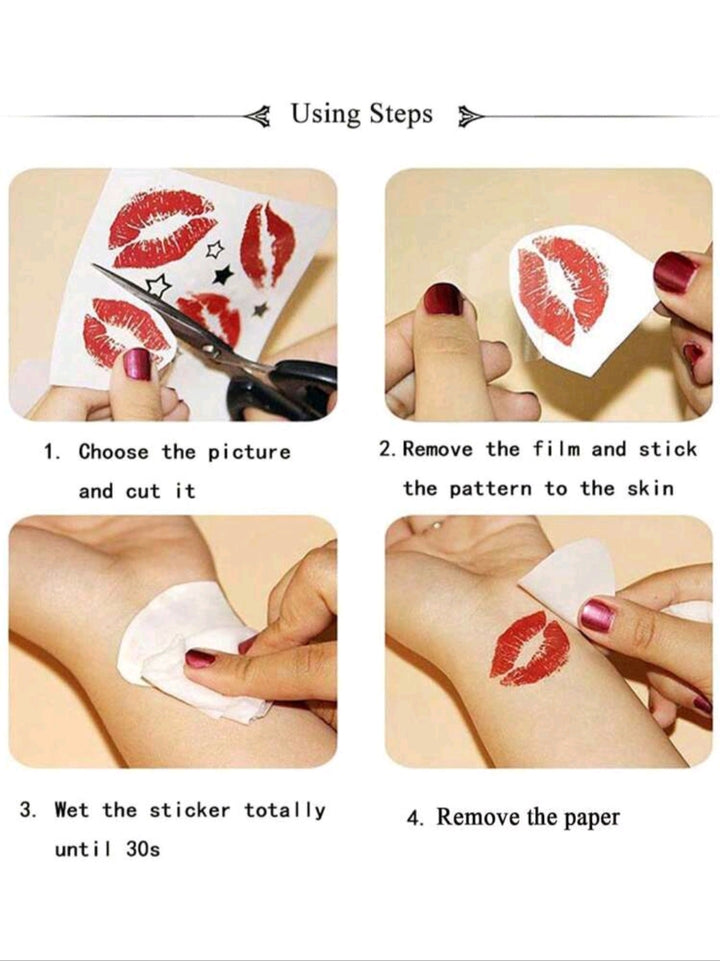 Using Steps

1. Choose the picture and cut it

2. Remove the film and stick the pattern to the skin

3. Wet the sticker totally until 30s

4. Remove the paper