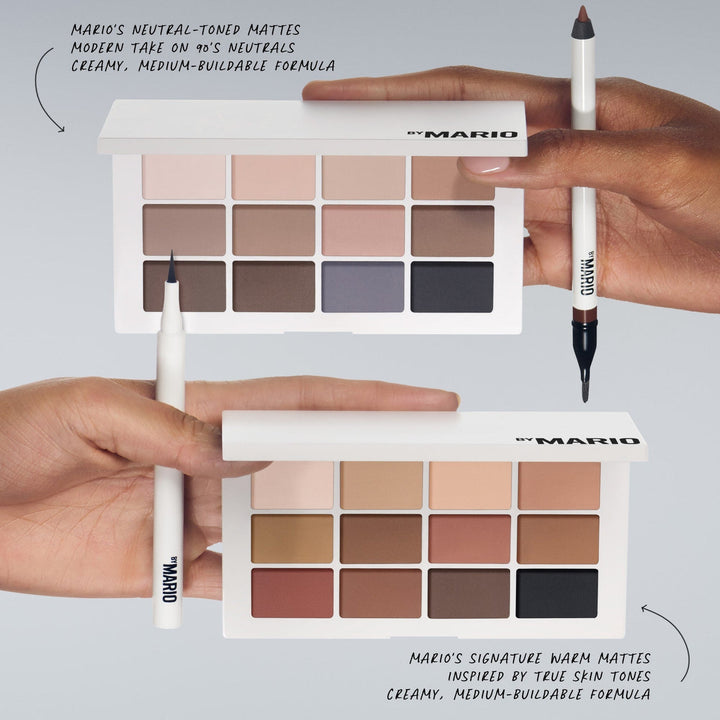 MARIO'S NEUTRAL-TONED MATTES
MODERN TAKE ON 90'S NEUTRALS
CREAMY, MEDIUM-BUILDABLE FORMULA

BY MARIO

BY MARIO

BY MARIO

BY MARIO

MARIO'S SIGNATURE WARM MATTES
INSPIRED BY TRUE SKIN TONES
CREAMY, MEDIUM-BUILDABLE FORMULA